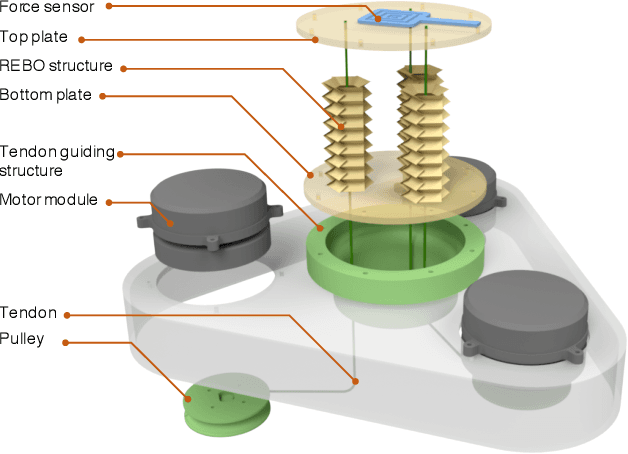 Force sensor
Top plate
REBO structure
Bottom plate
Tendon guiding structure
Motor module
Tendon
Pulley