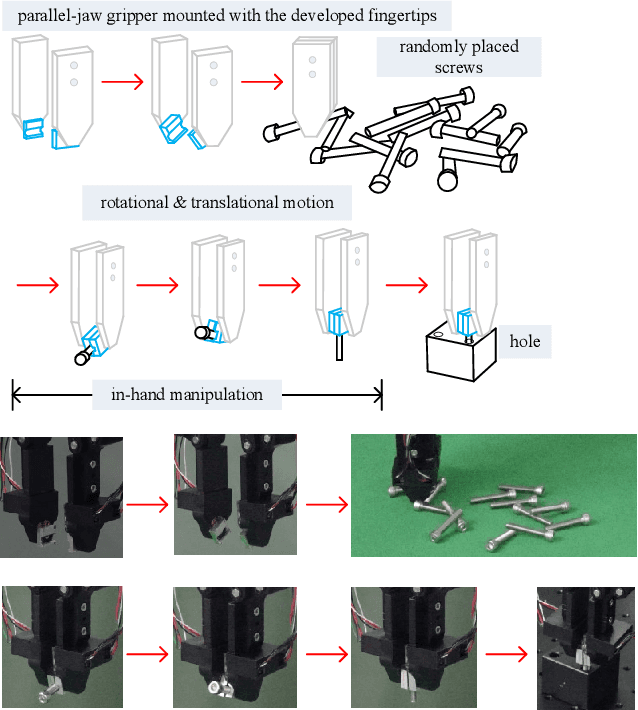 parallel-jaw gripper mounted with the developed fingertips

randomly placed screws

rotational & translational motion

hole

in-hand manipulation