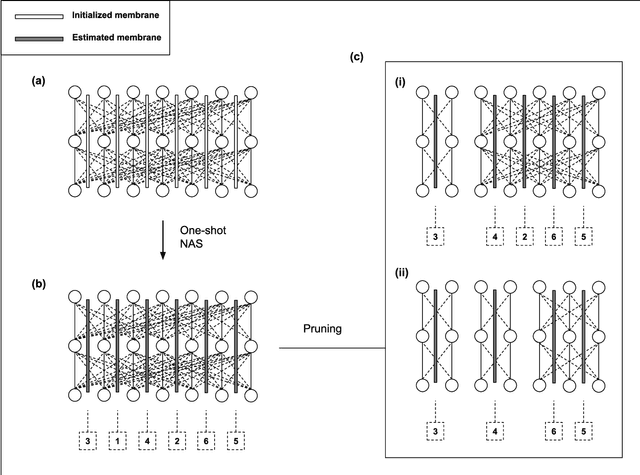 Initialized membrane
Estimated membrane

(a)

One-shot NAS

(b)

3 1 4 2 6 5

Pruning

(c)

(i)

3 4 2 6 5

(ii)

3 4 6 5