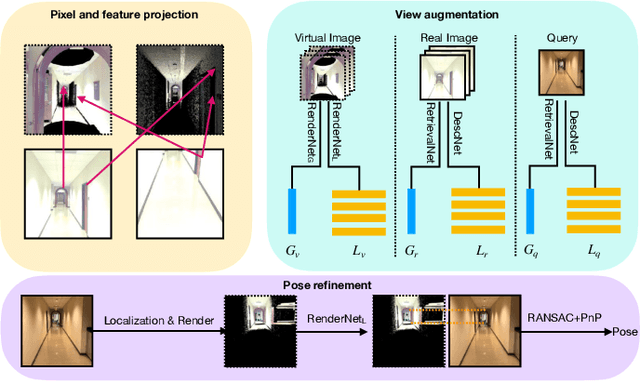 Pixel and feature projection

View augmentation

Virtual Image

RenderNet$_G$

RenderNet$_L$

$G_v$

$L_v$

Real Image

RetrievalNet

DescNet

$G_r$

$L_r$

Query

RetrievalNet

DescNet

$G_q$

$L_q$

Pose refinement

Localization & Render

RenderNet$_L$

RANSAC+PnP

Pose