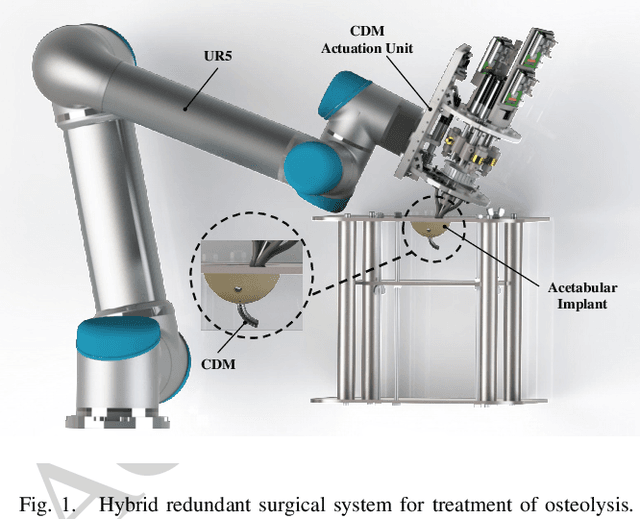 UR5

CDM
Actuation Unit

Acetabular
Implant

CDM

Fig. 1. Hybrid redundant surgical system for treatment of osteolysis.