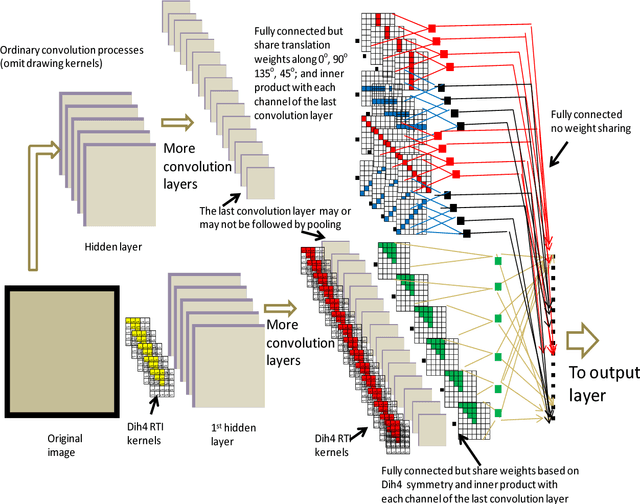 Ordinary convolution processes (omit drawing kernels)

Fully connected but share translation weights along $0^o$, $90^o$ $135^o$, $45^o$; and inner product with each channel of the last convolution layer

Fully connected no weight sharing

More convolution layers

The last convolution layer may or may not be followed by pooling

Hidden layer

More convolution layers

To output layer

Original image

Dih4 RTI kernels

$1^{st}$ hidden layer

Dih4 RTI kernels

Fully connected but share weights based on Dih4 symmetry and inner product with each channel of the last convolution layer