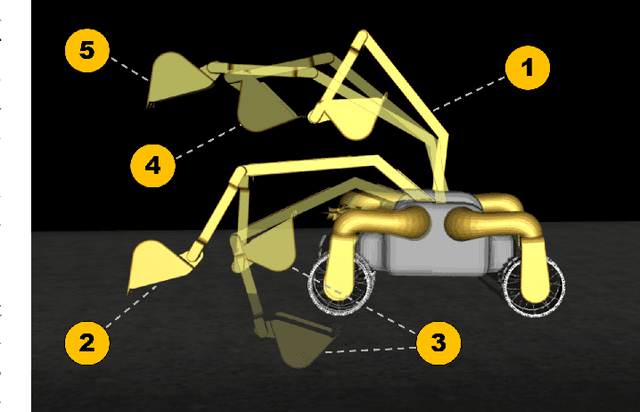 5

1

4

2

3