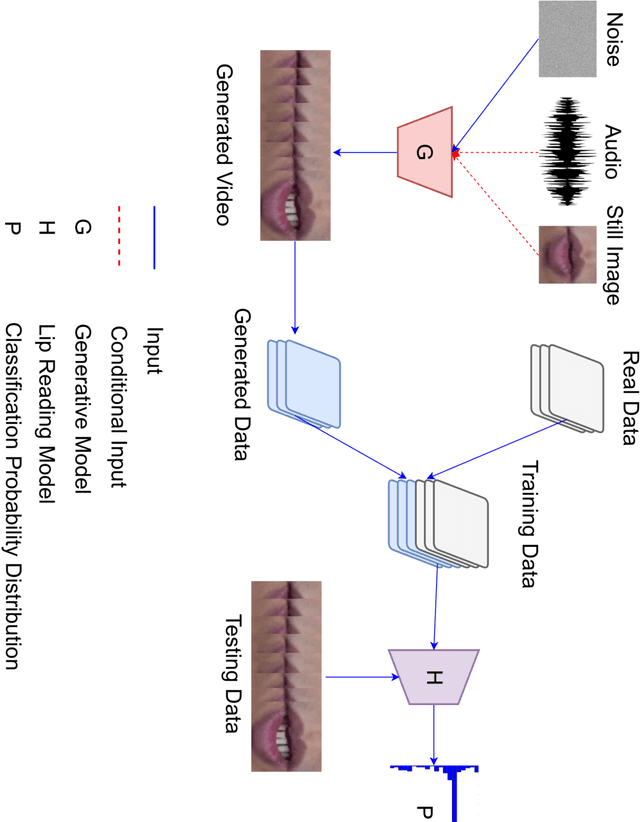 Noise

Audio

Still Image

G

Generated Video

Real Data

Generated Data

Training Data

Testing Data

H

P

Input

Conditional Input

G Generative Model

H Lip Reading Model

P Classification Probability Distribution