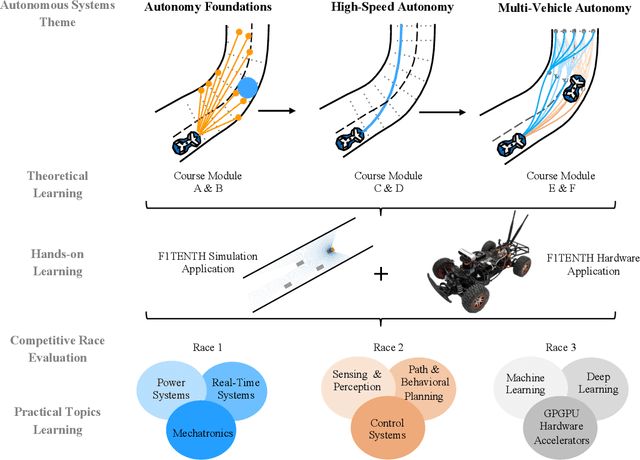 Autonomous Systems Theme

Autonomy Foundations

High-Speed Autonomy

Multi-Vehicle Autonomy

Theoretical Learning

Course Module A & B

Course Module C & D

Course Module E & F

Hands-on Learning

F1TENTH Simulation Application

+

F1TENTH Hardware Application

Competitive Race Evaluation

Race 1

Race 2

Race 3

Practical Topics Learning

Power Systems

Real-Time Systems

Mechatronics

Sensing & Perception

Path & Behavioral Planning

Control Systems

Machine Learning

Deep Learning

GPGPU Hardware Accelerators