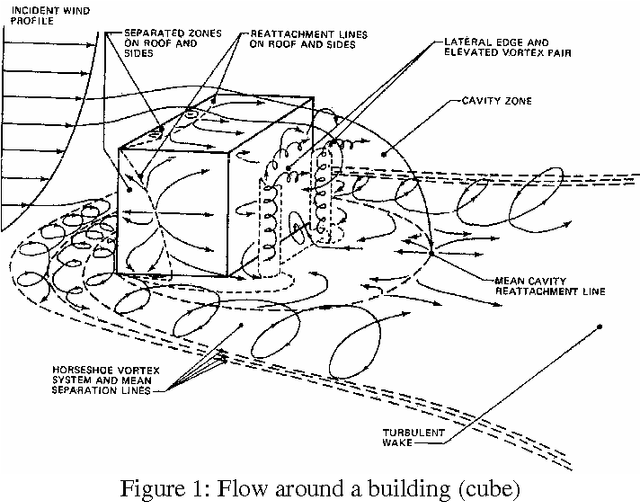 INCIDENT WIND PROFILE

SEPARATED ZONES ON ROOF AND SIDES

REATTACHMENT LINES ON ROOF AND SIDES

LATERAL EDGE AND ELEVATED VORTEX PAIR

CAVITY ZONE

MEAN CAVITY REATTACHMENT LINE

HORSESHOE VORTEX SYSTEM AND MEAN SEPARATION LINES

TURBULENT WAKE

Figure 1: Flow around a building (cube)