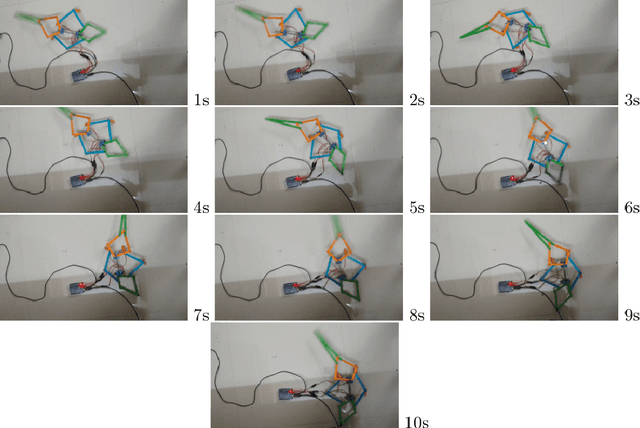 1s

2s

3s

4s

5s

6s

7s

8s

9s

10s