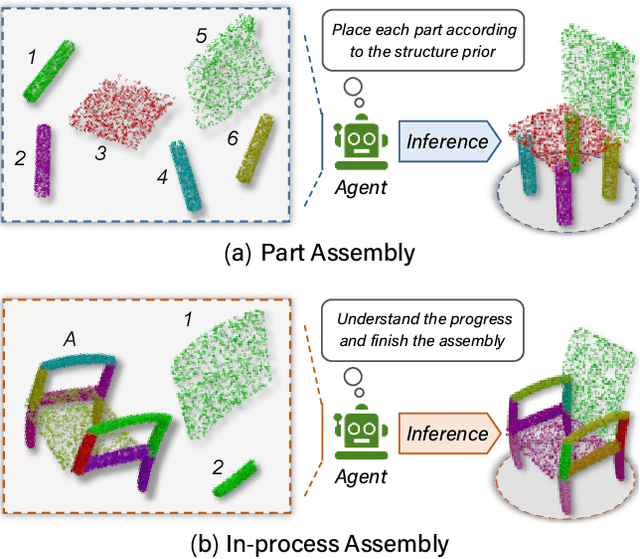 1

2

3

4

5

6

Place each part according to the structure prior

Agent

Inference

(a) Part Assembly

A

1

2

Understand the progress and finish the assembly

Agent

Inference

(b) In-process Assembly