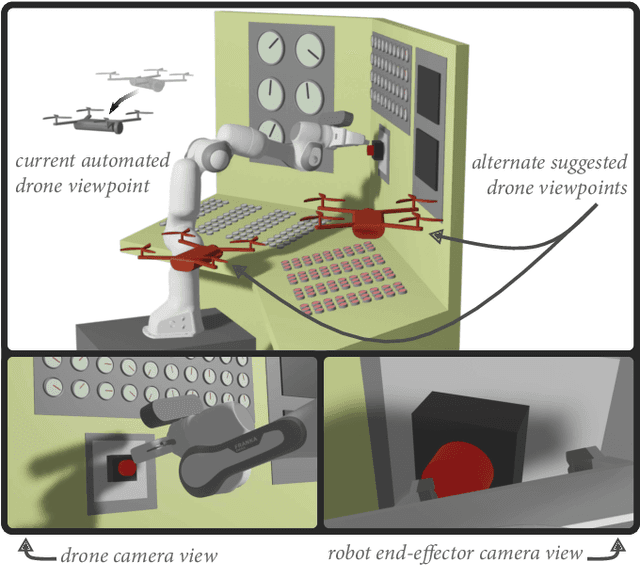 current automated drone viewpoint

alternate suggested drone viewpoints

FRANKA

drone camera view

robot end-effector camera view